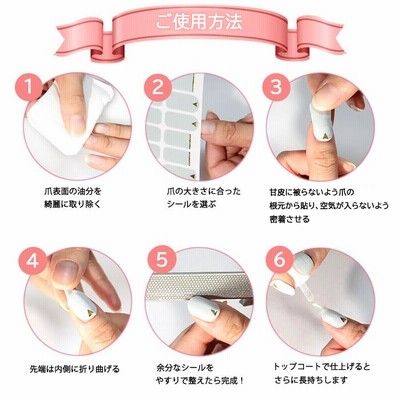 ご使用方法

1
爪表面の油分を綺麗に取り除く

2
爪の大きさに合ったシールを選ぶ

3
甘皮に被らないよう爪の根元から貼り、空気が入らないよう密着させる

4
先端は内側に折り曲げる

5
余分なシールをやすりで整えたら完成！

6
トップコートで仕上げるとさらに長持ちします