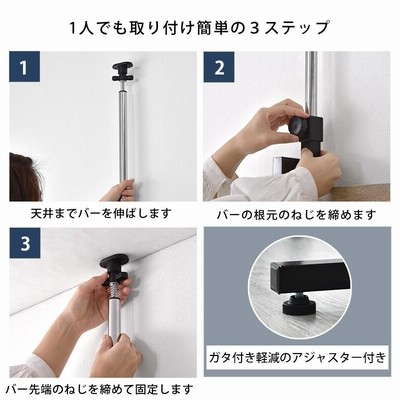 1人でも取り付け簡単の３ステップ

1

天井までバーを伸ばします

2

バーの根元のねじを締めます

3

バー先端のねじを締めて固定します

ガタ付き軽減のアジャスター付き