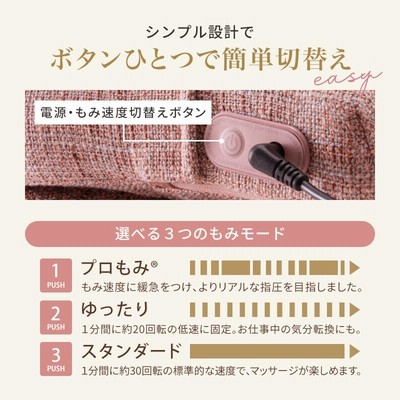 シンプル設計で
ボタンひとつで簡単切替え
easy

電源・もみ速度切替えボタン

選べる３つのもみモード

1
PUSH
プロもみ®
もみ速度に緩急をつけ、よりリアルな指圧を目指しました。

2
PUSH
ゆったり
1分間に約20回転の低速に固定。お仕事中の気分転換にも。

3
PUSH
スタンダード
1分間に約30回転の標準的な速度で、マッサージが楽しめます。