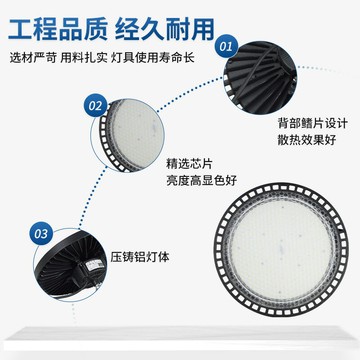 工程品质 经久耐用

选材严苛 用料扎实 灯具使用寿命长

01

背部鳍片设计
散热效果好

02

精选芯片
亮度高显色好

03

压铸铝灯体