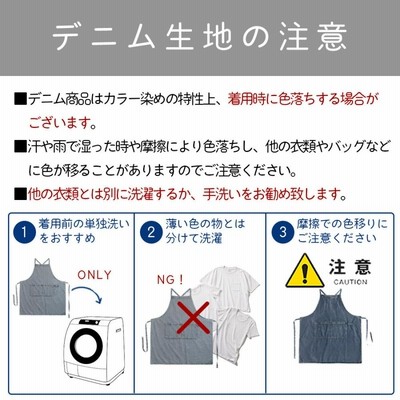 デニム生地の注意

■デニム商品はカラー染めの特性上、着用時に色落ちする場合がございます。

■汗や雨で湿った時や摩擦により色落ちし、他の衣類やバッグなどに色が移ることがありますのでご注意ください。

■他の衣類とは別に洗濯するか、手洗いをお勧め致します。

1 着用前の単独洗いをおすすめ

ONLY

2 薄い色の物とは分けて洗濯

NG！

3 摩擦での色移りにご注意ください

注意
CAUTION