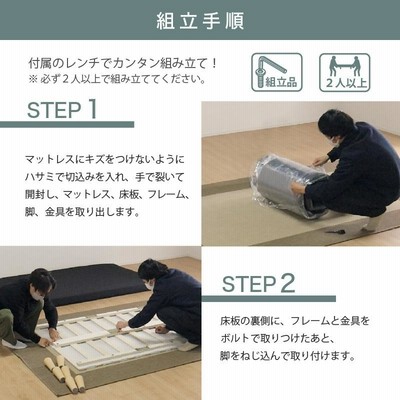 組立手順

付属のレンチでカンタン組み立て！
※ 必ず２人以上で組み立ててください。

組立品

２人以上

STEP 1

マットレスにキズをつけないようにハサミで切込みを入れ、手で裂いて開封し、マットレス、床板、フレーム、脚、金具を取り出します。

STEP 2

床板の裏側に、フレームと金具をボルトで取りつけたあと、脚をねじ込んで取り付けます。