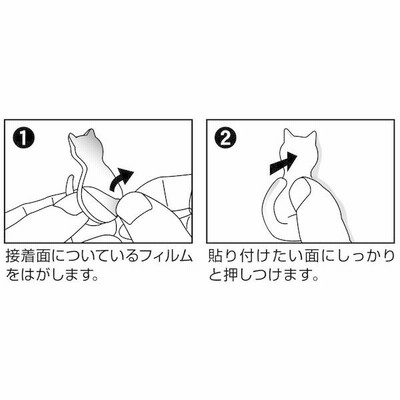 ❶

接着面についているフィルムをはがします。

❷

貼り付けたい面にしっかりと押しつけます。