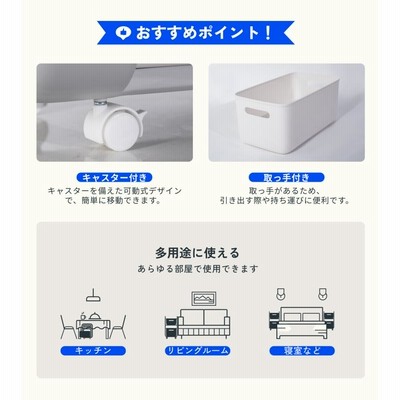 おすすめポイント！

キャスター付き

キャスターを備えた可動式デザインで、簡単に移動できます。

取っ手付き

取っ手があるため、引き出す際や持ち運びに便利です。

多用途に使える

あらゆる部屋で使用できます

キッチン

リビングルーム

寝室など