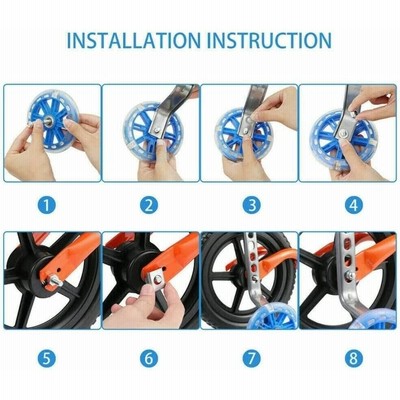 INSTALLATION INSTRUCTION

1

2

3

4

5

6

7

8