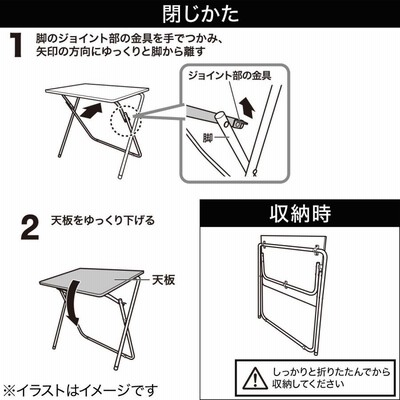 閉じかた

1 脚のジョイント部の金具を手でつかみ、矢印の方向にゆっくりと脚から離す

ジョイント部の金具

脚

2 天板をゆっくり下げる

天板

収納時

しっかりと折りたたんでから収納してください

※イラストはイメージです