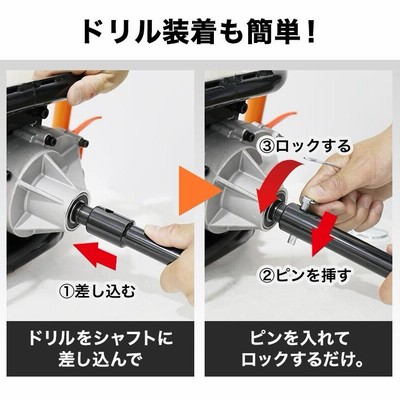 ドリル装着も簡単！

①差し込む

ドリルをシャフトに差し込んで

③ロックする

②ピンを挿す

ピンを入れてロックするだけ。