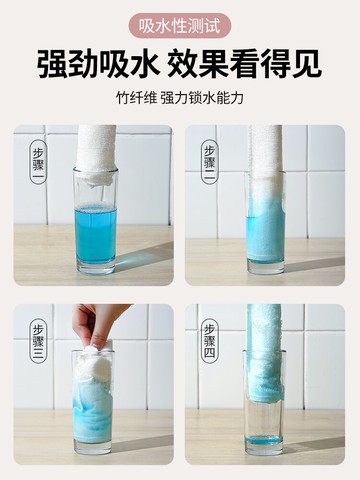 吸水性测试

强劲吸水 效果看得见

竹纤维 强力锁水能力

步骤一

步骤二

步骤三

步骤四