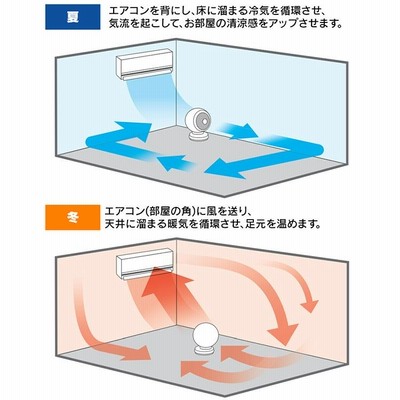 夏

エアコンを背にし、床に溜まる冷気を循環させ、気流を起こして、お部屋の清涼感をアップさせます。

冬

エアコン(部屋の角)に風を送り、天井に溜まる暖気を循環させ、足元を温めます。