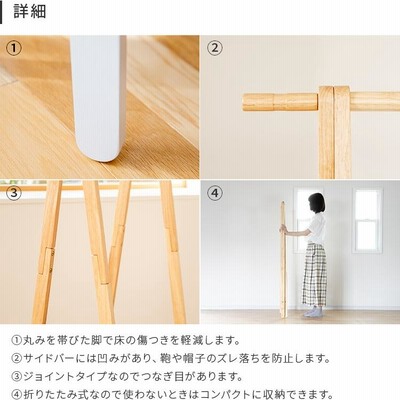 詳細

①

②

③

④

①丸みを帯びた脚で床の傷つきを軽減します。
②サイドバーには凹みがあり、鞄や帽子のズレ落ちを防止します。
③ジョイントタイプなのでつなぎ目があります。
④折りたたみ式なので使わないときはコンパクトに収納できます。