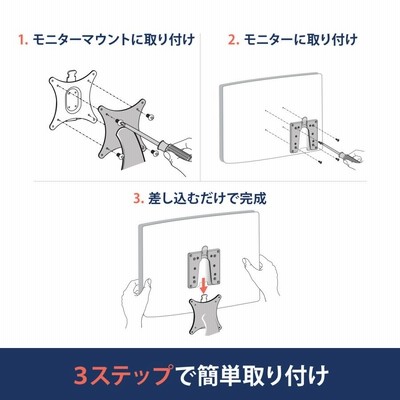 1. モニターマウントに取り付け

2. モニターに取り付け

3. 差し込むだけで完成

3ステップで簡単取り付け