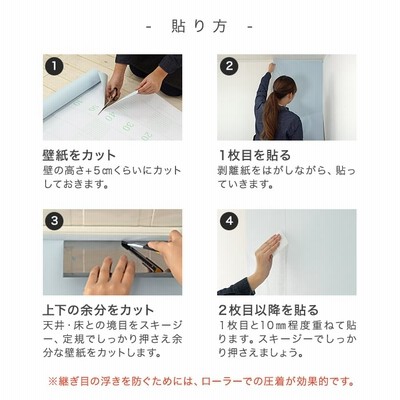 - 貼り方 -

1

壁紙をカット
壁の高さ+5㎝くらいにカットしておきます。

2

1枚目を貼る
剥離紙をはがしながら、貼っていきます。

3

上下の余分をカット
天井・床との境目をスキージー、定規でしっかり押さえ余分な壁紙をカットします。

4

2枚目以降を貼る
1枚目と10㎜程度重ねて貼ります。スキージーでしっかり押さえましょう。

※継ぎ目の浮きを防ぐためには、ローラーでの圧着が効果的です。