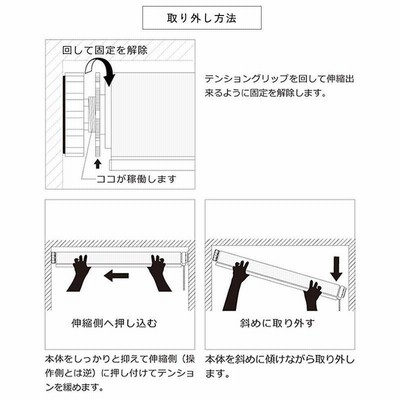 取り外し方法

回して固定を解除

ココが稼働します

テンショングリップを回して伸縮出来るように固定を解除します。

伸縮側へ押し込む

本体をしっかりと抑えて伸縮側（操作側とは逆）に押し付けてテンションを緩めます。

斜めに取り外す

本体を斜めに傾けながら取り外します。