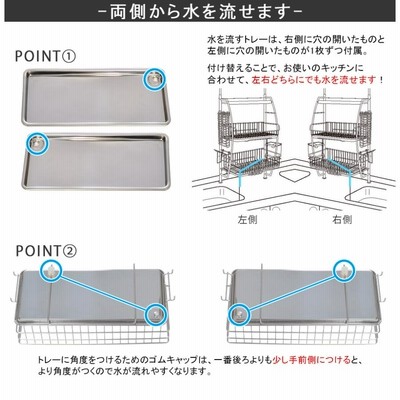 -両側から水を流せます-

POINT①

水を流すトレーは、右側に穴の開いたものと左側に穴の開いたものが1枚ずつ付属。

付け替えることで、お使いのキッチンに合わせて、左右どちらにでも水を流せます！

左側

右側

POINT②

トレーに角度をつけるためのゴムキャップは、一番後ろよりも少し手前側につけると、より角度がつくので水が流れやすくなります。