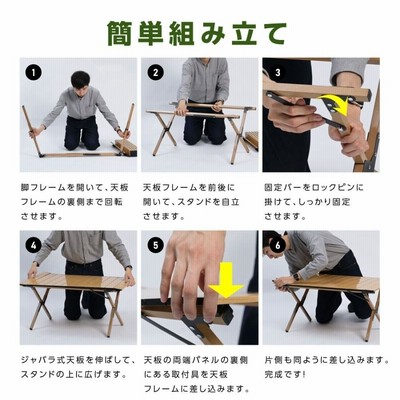 簡単組み立て

1

脚フレームを開いて、天板フレームの裏側まで回転させます。

2

天板フレームを前後に開いて、スタンドを自立させます。

3

固定バーをロックピンに掛けて、しっかり固定させます。

4

ジャバラ式天板を伸ばして、スタンドの上に広げます。

5

天板の両端パネルの裏側にある取付具を天板フレームに差し込みます。

6

片側も同ように差し込みます。完成です!