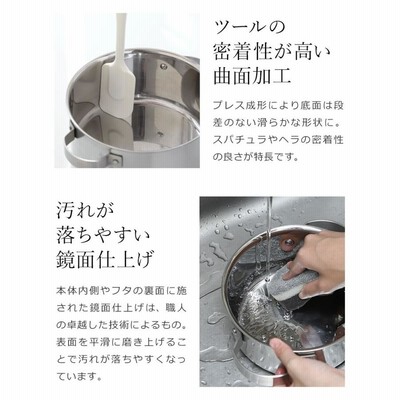 ツールの
密着性が高い
曲面加工

プレス成形により底面は段差のない滑らかな形状に。スパチュラやヘラの密着性の良さが特長です。

汚れが
落ちやすい
鏡面仕上げ

本体内側やフタの裏面に施された鏡面仕上げは、職人の卓越した技術によるもの。表面を平滑に磨き上げることで汚れが落ちやすくなっています。