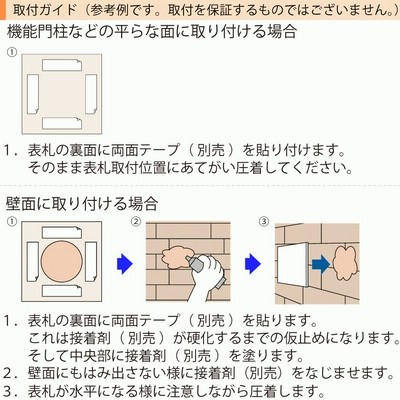 取付ガイド（参考例です。取付を保証するものではございません。）

機能門柱などの平らな面に取り付ける場合

①

1．表札の裏面に両面テープ（別売）を貼り付けます。
そのまま表札取付位置にあてがい圧着してください。

壁面に取り付ける場合

①

②

③

1．表札の裏面に両面テープ（別売）を貼ります。
これは接着剤（別売）が硬化するまでの仮止めになります。
そして中央部に接着剤（別売）を塗ります。
2．壁面にもはみ出さない様に接着剤（別売）をなじませます。
3．表札が水平になる様に注意しながら圧着します。