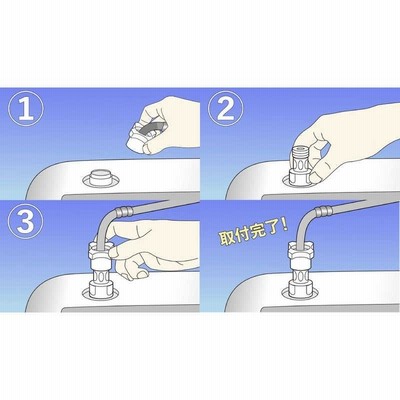 1

2

3

取付完了！