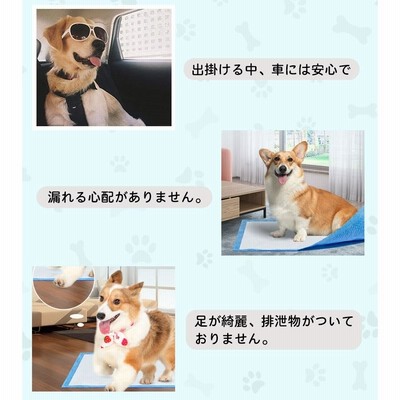 出掛ける中、車には安心で

漏れる心配がありません。

足が綺麗、排泄物がついておりません。