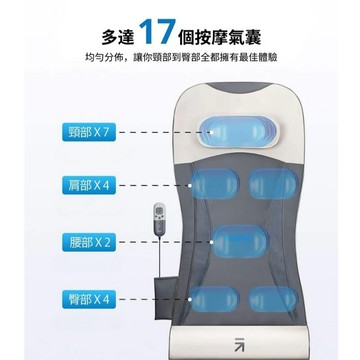 多達 17 個按摩氣囊

均勻分佈，讓你頸部到臀部全都擁有最佳體驗

頸部 X 7

肩部 X 4

腰部 X 2

臀部 X 4