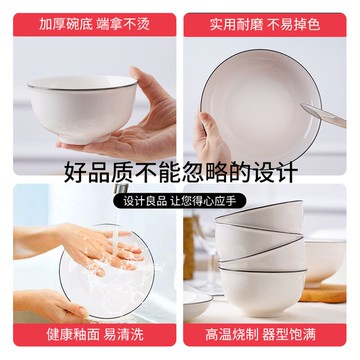 加厚碗底 端拿不烫

实用耐磨 不易掉色

好品质不能忽略的设计

设计良品 让您得心应手

健康釉面 易清洗

高温烧制 器型饱满