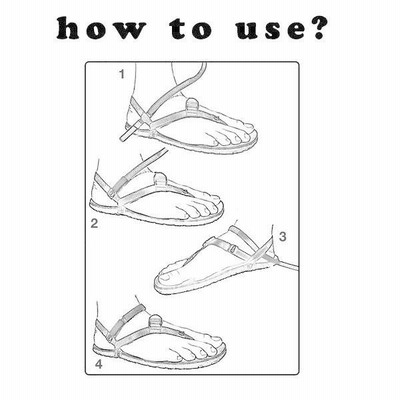 how to use?

1

2

3

4