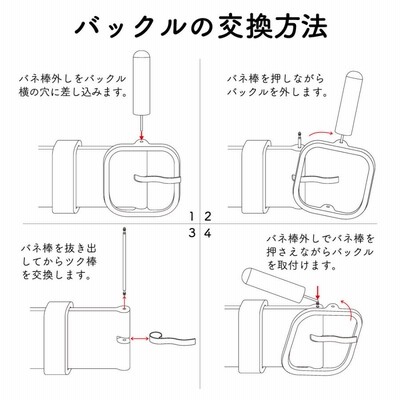 バックルの交換方法

バネ棒外しをバックル横の穴に差し込みます。

バネ棒を押しながらバックルを外します。

1 2

3 4

バネ棒を抜き出してからツク棒を交換します。

バネ棒外しでバネ棒を押さえながらバックルを取付けます。