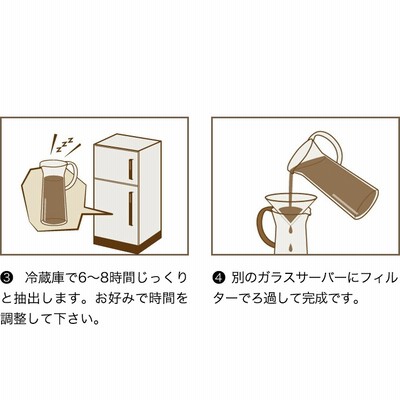 zzz

❸ 冷蔵庫で6〜8時間じっくりと抽出します。お好みで時間を調整して下さい。

❹ 別のガラスサーバーにフィルターでろ過して完成です。