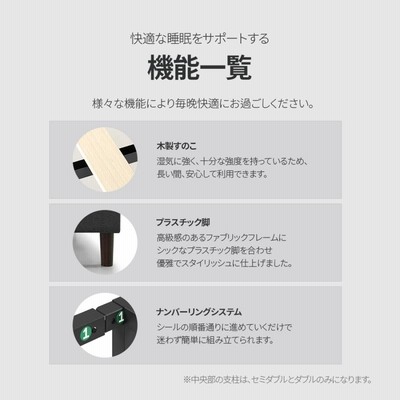 快適な睡眠をサポートする

機能一覧

様々な機能により毎晩快適にお過ごしください。

木製すのこ

湿気に強く、十分な強度を持っているため、長い間、安心して利用できます。

プラスチック脚

高級感のあるファブリックフレームにシックなプラスチック脚を合わせ優雅でスタイリッシュに仕上げました。

1

1

ナンバーリングシステム

シールの順番通りに進めていくだけで迷わず簡単に組み立てられます。

※中央部の支柱は、セミダブルとダブルのみになります。