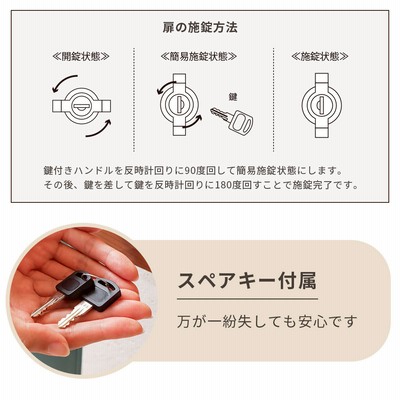 扉の施錠方法

≪開錠状態≫

≪簡易施錠状態≫

鍵

≪施錠状態≫

鍵付きハンドルを反時計回りに90度回して簡易施錠状態にします。
その後、鍵を差して鍵を反時計回りに180度回すことで施錠完了です。

スペアキー付属

万が一紛失しても安心です