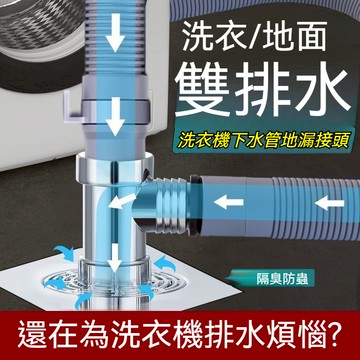 洗衣/地面
雙排水
洗衣機下水管地漏接頭

隔臭防蟲

還在為洗衣機排水煩惱?