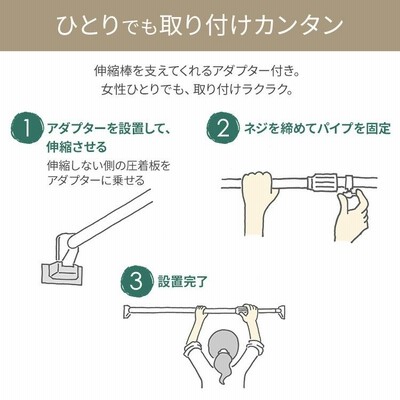 ひとりでも取り付けカンタン

伸縮棒を支えてくれるアダプター付き。
女性ひとりでも、取り付けラクラク。

1 アダプターを設置して、伸縮させる
伸縮しない側の圧着板をアダプターに乗せる

2 ネジを締めてパイプを固定

3 設置完了