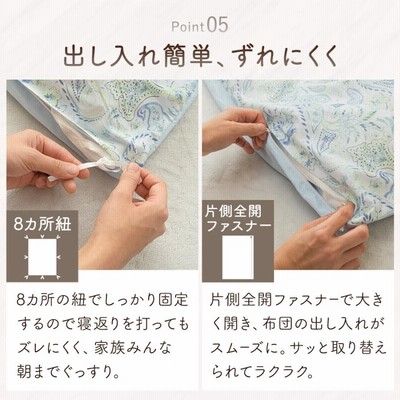 Point 05

出し入れ簡単、ずれにくく

8カ所紐

8カ所の紐でしっかり固定するので寝返りを打ってもズレにくく、家族みんな朝までぐっすり。

片側全開ファスナー

片側全開ファスナーで大きく開き、布団の出し入れがスムーズに。サッと取り替えられてラクラク。