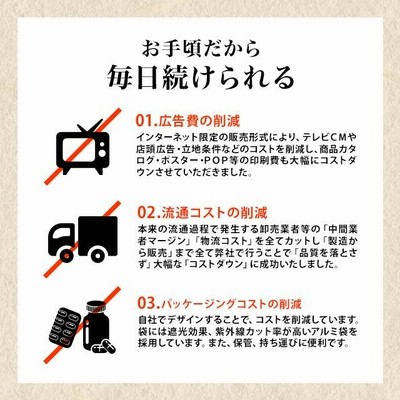 お手頃だから
毎日続けられる

01.広告費の削減
インターネット限定の販売形式により、テレビCMや店頭広告・立地条件などのコストを削減し、商品カタログ・ポスター・POP等の印刷費も大幅にコストダウンさせていただきました。

02.流通コストの削減
本来の流通過程で発生する卸売業者等の「中間業者マージン」「物流コスト」を全てカットし「製造から販売」まで全て弊社で行うことで「品質を落とさず」大幅な「コストダウン」に成功いたしました。

03.パッケージングコストの削減
自社でデザインすることで、コストを削減しています。袋には遮光効果、紫外線カット率が高いアルミ袋を採用しています。また、保管、持ち運びに便利です。