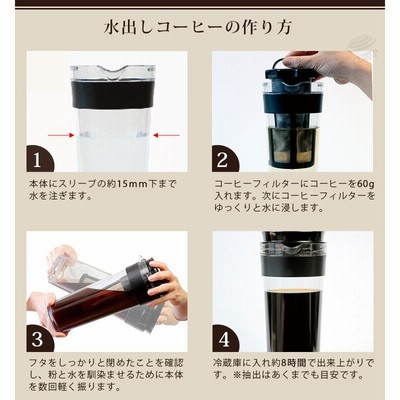 水出しコーヒーの作り方

1

本体にスリーブの約15mm下まで水を注ぎます。

2

コーヒーフィルターにコーヒーを60g入れます。次にコーヒーフィルターをゆっくりと水に浸します。

3

フタをしっかりと閉めたことを確認し、粉と水を馴染ませるために本体を数回軽く振ります。

4

冷蔵庫に入れ約8時間で出来上がりです。※抽出はあくまでも目安です。