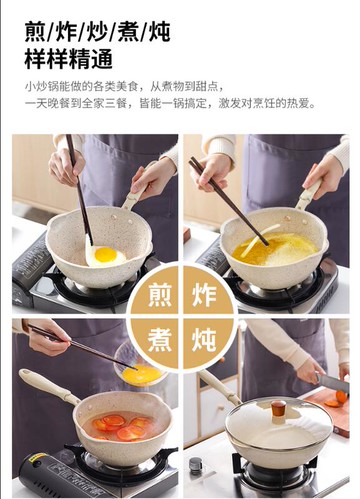 煎/炸/炒/煮/炖
样样精通

小炒锅能做的各类美食，从煮物到甜点，
一天晚餐到全家三餐，皆能一锅搞定，激发对烹饪的热爱。

煎 炸
煮 炖