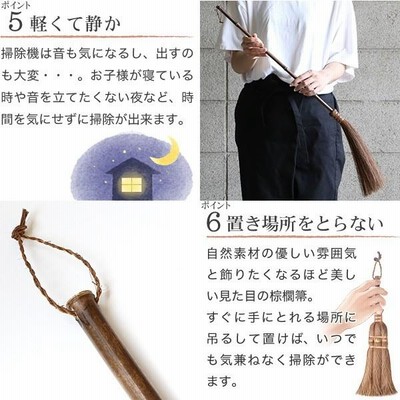 ポイント
5 軽くて静か

掃除機は音も気になるし、出すのも大変・・・。お子様が寝ている時や音を立てたくない夜など、時間を気にせずに掃除が出来ます。

ポイント
6 置き場所をとらない

自然素材の優しい雰囲気と飾りたくなるほど美しい見た目の棕櫚箒。
すぐに手にとれる場所に吊るして置けば、いつでも気兼ねなく掃除ができます。