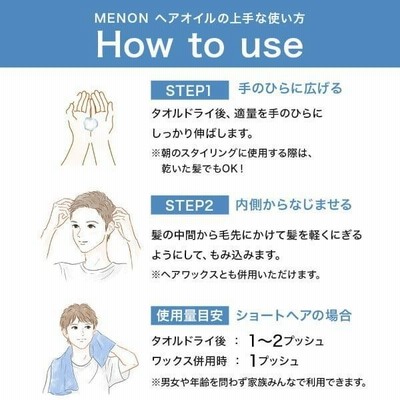 MENON ヘアオイルの上手な使い方
How to use

STEP1 手のひらに広げる
タオルドライ後、適量を手のひらにしっかり伸ばします。
※朝のスタイリングに使用する際は、乾いた髪でもOK！

STEP2 内側からなじませる
髪の中間から毛先にかけて髪を軽くにぎるようにして、もみ込みます。
※ヘアワックスとも併用いただけます。

使用量目安 ショートヘアの場合
タオルドライ後 ： 1〜2プッシュ
ワックス併用時 ： 1プッシュ
※男女や年齢を問わず家族みんなで利用できます。