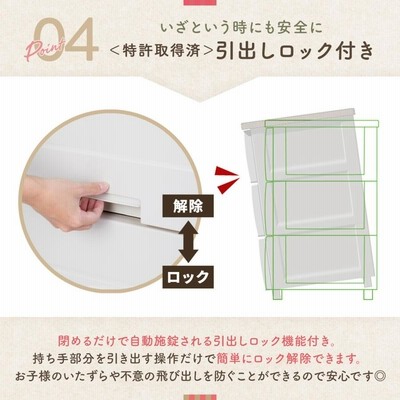 Point 04

いざという時にも安全に
<特許取得済>引出しロック付き

解除

ロック

閉めるだけで自動施錠される引出しロック機能付き。
持ち手部分を引き出す操作だけで簡単にロック解除できます。
お子様のいたずらや不意の飛び出しを防ぐことができるので安心です◎