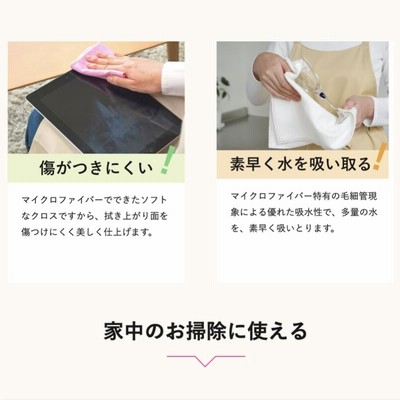 傷がつきにくい!

マイクロファイバーでできたソフトなクロスですから、拭き上がり面を傷つけにくく美しく仕上げます。

素早く水を吸い取る!

マイクロファイバー特有の毛細管現象による優れた吸水性で、多量の水を、素早く吸いとります。

家中のお掃除に使える