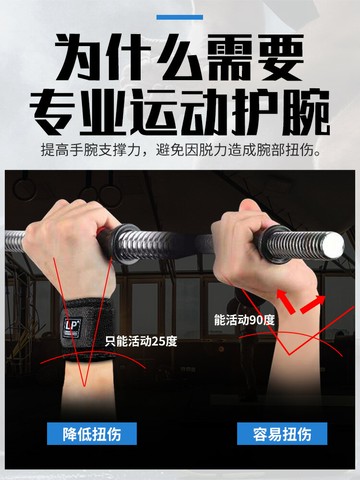 为什么需要
专业运动护腕

提高手腕支撑力，避免因脱力造成腕部扭伤。

LP

只能活动25度

能活动90度

降低扭伤

容易扭伤