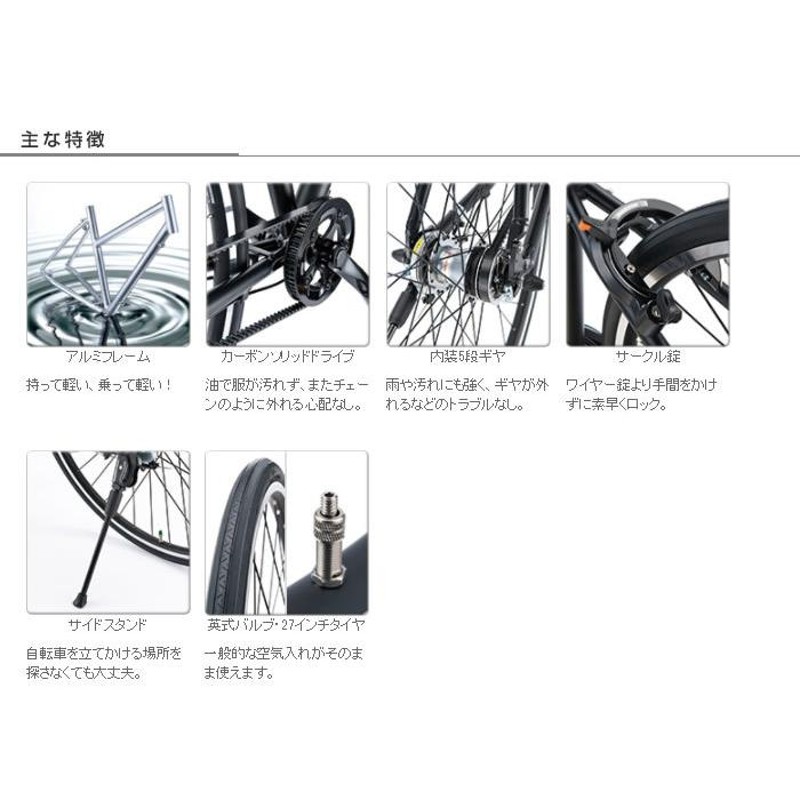 主な特徴

アルミフレーム

持って軽い、乗って軽い！

カーボンソリッドドライブ

油で服が汚れず、またチェーンのように外れる心配なし。

内装5段ギヤ

雨や汚れにも強く、ギヤが外れるなどのトラブルなし。

サークル錠

ワイヤー錠より手間をかけずに素早くロック。

サイドスタンド

自転車を立てかける場所を探さなくても大丈夫。

英式バルブ・27インチタイヤ

一般的な空気入れがそのまま使えます。