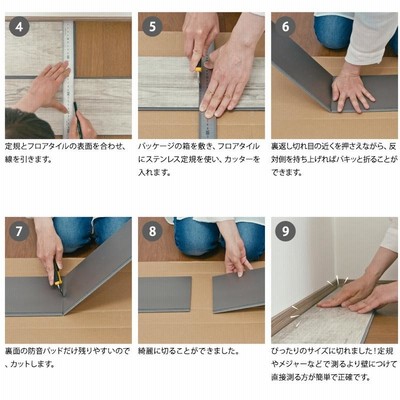 4

定規とフロアタイルの表面を合わせ、線を引きます。

5

パッケージの箱を敷き、フロアタイルにステンレス定規を使い、カッターを入れます。

6

裏返し切れ目の近くを押さえながら、反対側を持ち上げればパキッと折ることができます。

7

裏面の防音パッドだけ残りやすいので、カットします。

8

綺麗に切ることができました。

9

ぴったりのサイズに切れました！定規やメジャーなどで測るより壁につけて直接測る方が簡単で正確です。