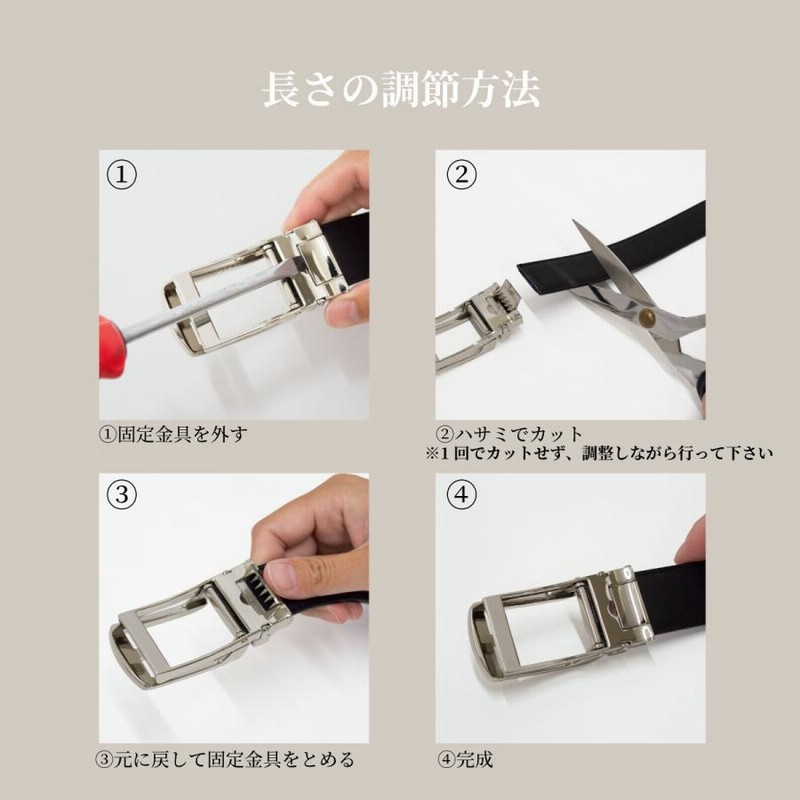 長さの調節方法

①

①固定金具を外す

②

②ハサミでカット
※1回でカットせず、調整しながら行って下さい

③

③元に戻して固定金具をとめる

④

④完成