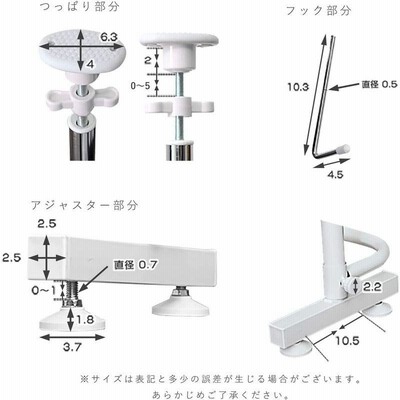 つっぱり部分

6.3

4

2

0~5

フック部分

10.3

直径 0.5

4.5

アジャスター部分

2.5

2.5

直径 0.7

0~1

1.8

3.7

2.2

10.5

※サイズは表記と多少の誤差が生じる場合がございます。
あらかじめご了承ください。