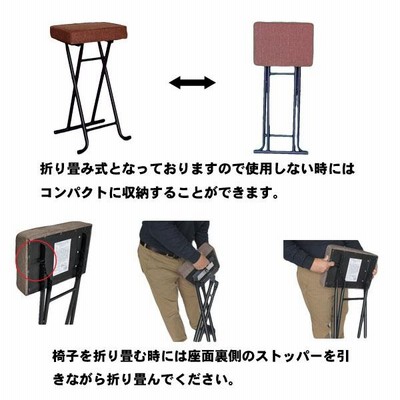 折り畳み式となっておりますので使用しない時にはコンパクトに収納することができます。

椅子を折り畳む時には座面裏側のストッパーを引きながら折り畳んでください。