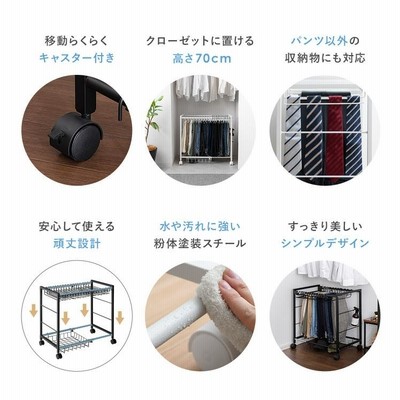 移動らくらく
キャスター付き

クローゼットに置ける
高さ70cm

パンツ以外の
収納物にも対応

安心して使える
頑丈設計

水や汚れに強い
粉体塗装スチール

すっきり美しい
シンプルデザイン