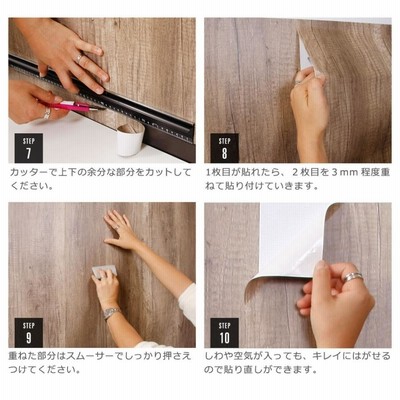 STEP
7

カッターで上下の余分な部分をカットしてください。

STEP
8

1枚目が貼れたら、2枚目を3mm 程度重ねて貼り付けていきます。

STEP
9

重ねた部分はスムーサーでしっかり押さえつけてください。

STEP
10

しわや空気が入っても、キレイにはがせるので貼り直しができます。