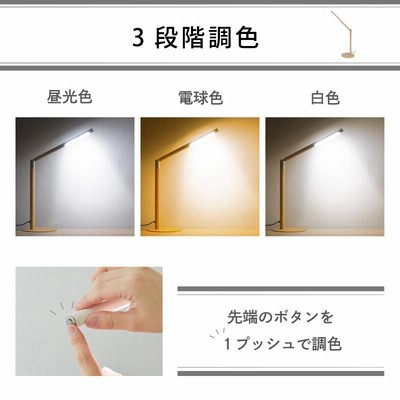 3 段階調色

昼光色

電球色

白色

先端のボタンを
1プッシュで調色