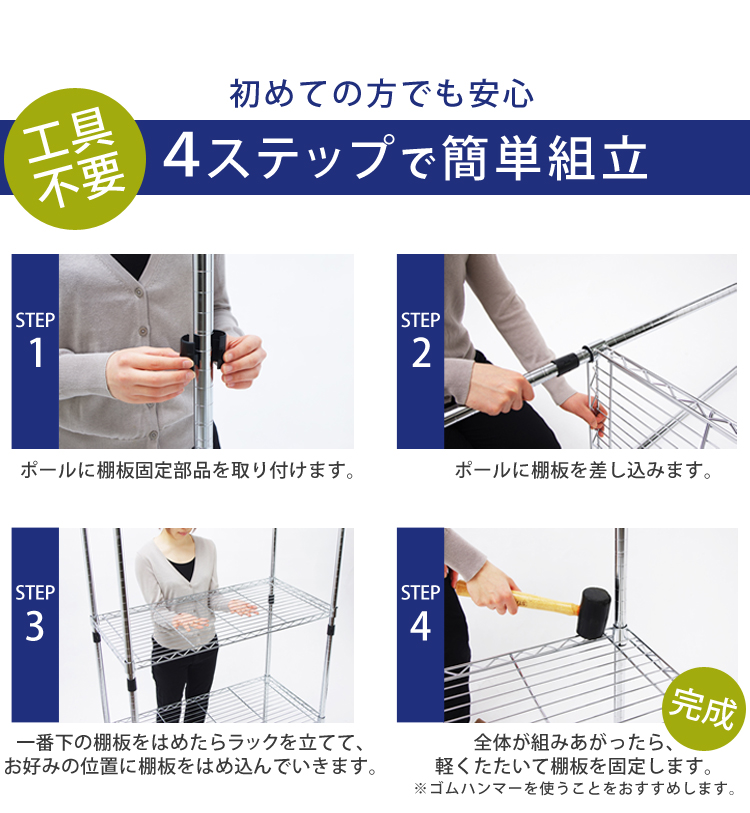 初めての方でも安心

工具不要

4ステップで簡単組立

STEP 1

ポールに棚板固定部品を取り付けます。

STEP 2

ポールに棚板を差し込みます。

STEP 3

一番下の棚板をはめたらラックを立てて、お好みの位置に棚板をはめ込んでいきます。

STEP 4

完成

全体が組みあがったら、軽くたたいて棚板を固定します。
※ゴムハンマーを使うことをおすすめします。